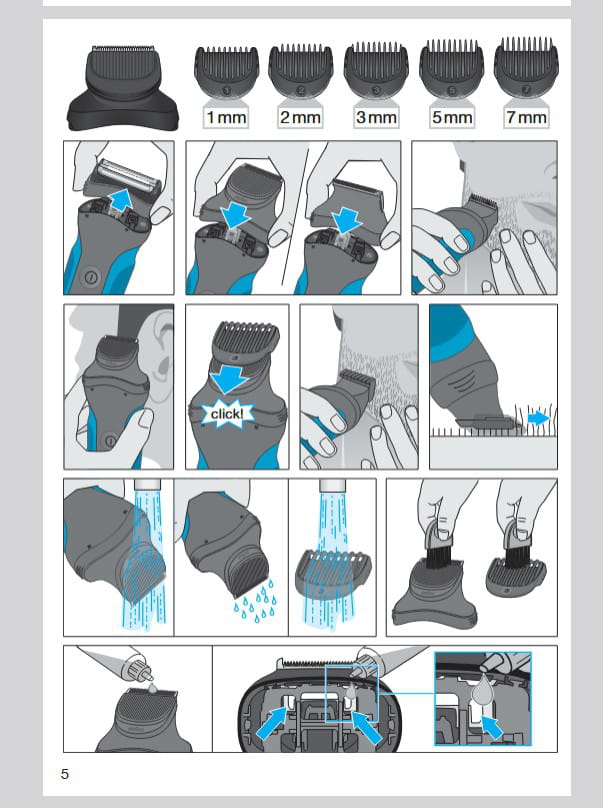 1 mm
2 mm
3 mm
5 mm
7 mm

click!

5