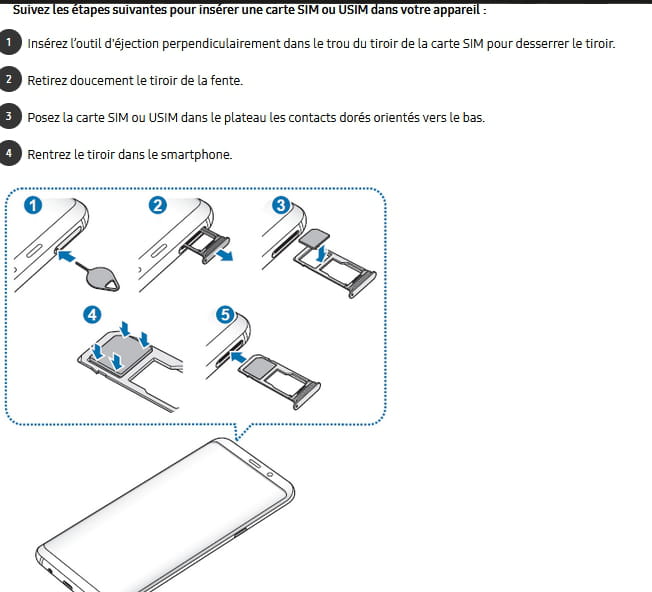 Suivez les étapes suivantes pour insérer une carte SIM ou USIM dans votre appareil :

1 Insérez l'outil d'éjection perpendiculairement dans le trou du tiroir de la carte SIM pour desserrer le tiroir.

2 Retirez doucement le tiroir de la fente.

3 Posez la carte SIM ou USIM dans le plateau les contacts dorés orientés vers le bas.

4 Rentrez le tiroir dans le smartphone.

1

2

3

4

5