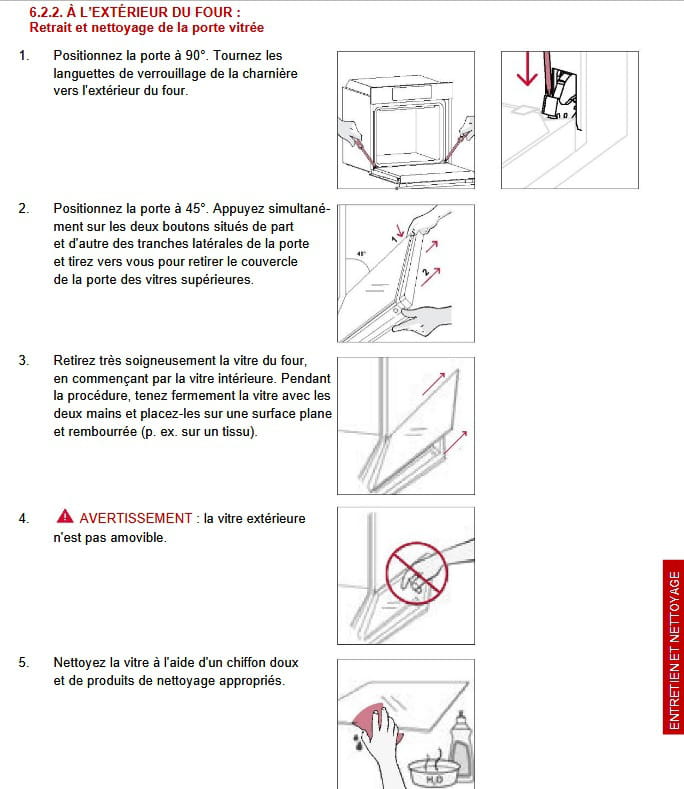 6.2.2. À L'EXTÉRIEUR DU FOUR :
Retrait et nettoyage de la porte vitrée

1. Positionnez la porte à 90°. Tournez les languettes de verrouillage de la charnière vers l'extérieur du four.

2. Positionnez la porte à 45°. Appuyez simultanément sur les deux boutons situés de part et d'autre des tranches latérales de la porte et tirez vers vous pour retirer le couvercle de la porte des vitres supérieures.

45°

1

2

3. Retirez très soigneusement la vitre du four, en commençant par la vitre intérieure. Pendant la procédure, tenez fermement la vitre avec les deux mains et placez-les sur une surface plane et rembourrée (p. ex. sur un tissu).

4. AVERTISSEMENT : la vitre extérieure n'est pas amovible.

5. Nettoyez la vitre à l'aide d'un chiffon doux et de produits de nettoyage appropriés.

$H_2O$

ENTRETIEN ET NETTOYAGE