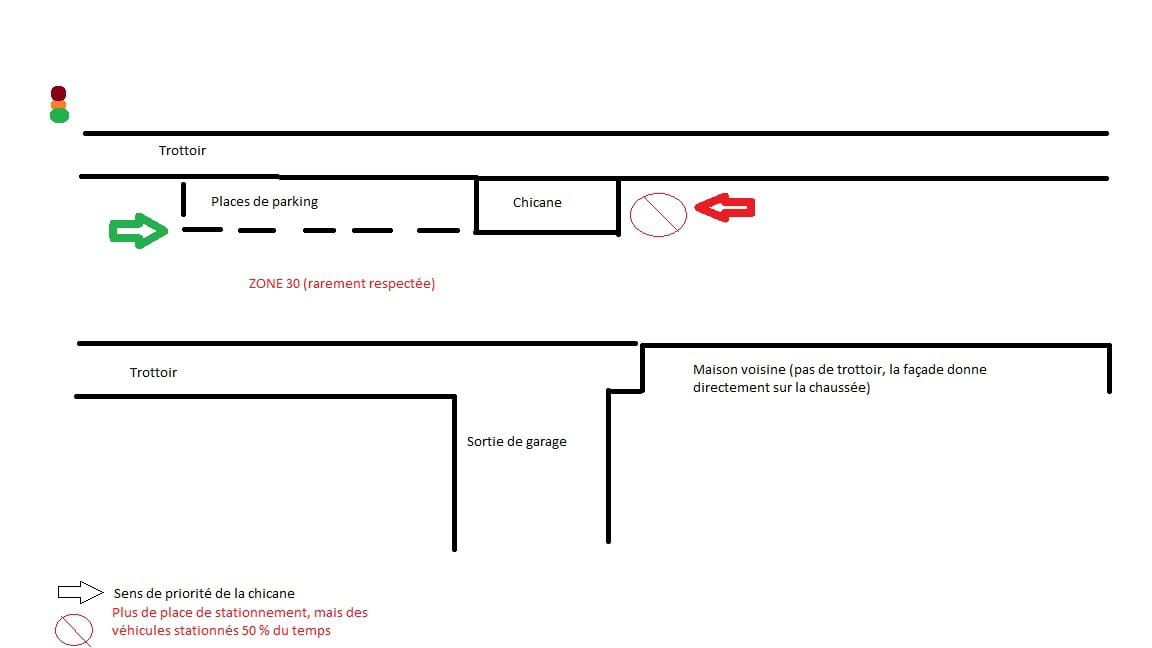 Trottoir

Places de parking

Chicane

ZONE 30 (rarement respectée)

Trottoir

Maison voisine (pas de trottoir, la façade donne directement sur la chaussée)

Sortie de garage

Sens de priorité de la chicane

Plus de place de stationnement, mais des véhicules stationnés 50 % du temps