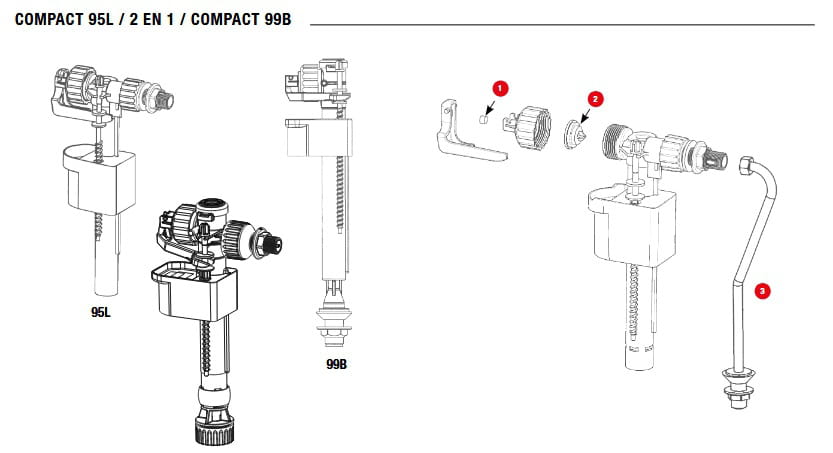 COMPACT 95L / 2 EN 1 / COMPACT 99B

95L

99B

1

2

3