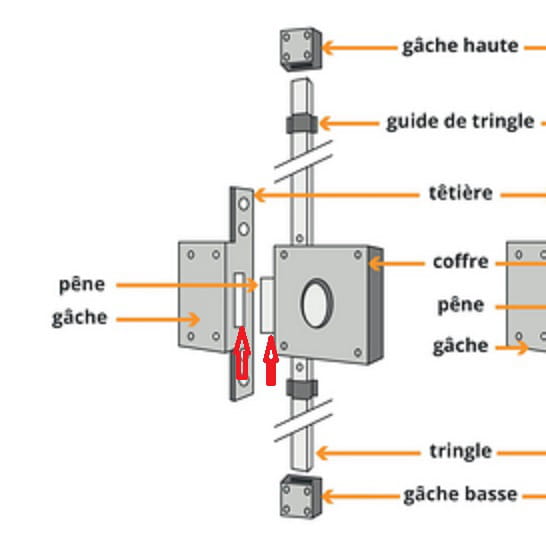 gâche haute
guide de tringle
têtière
coffre
pêne
gâche
pêne
gâche
tringle
gâche basse