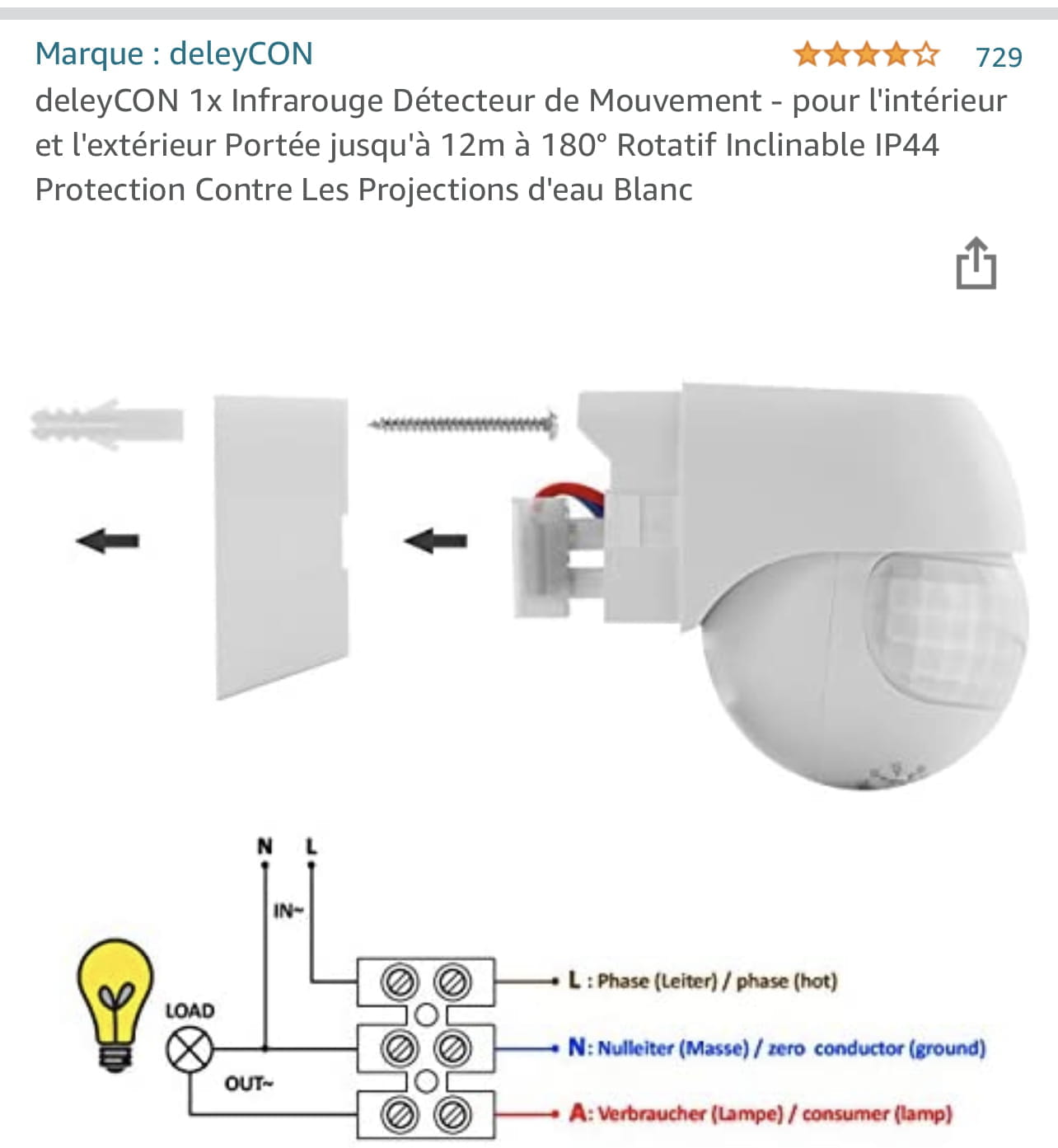 Marque : deleyCON 729

deleyCON 1x Infrarouge Détecteur de Mouvement - pour l'intérieur et l'extérieur Portée jusqu'à 12m à 180° Rotatif Inclinable IP44 Protection Contre Les Projections d'eau Blanc

N L

IN~

LOAD

OUT~

L : Phase (Leiter) / phase (hot)

N: Nulleiter (Masse) / zero conductor (ground)

A: Verbraucher (Lampe) / consumer (lamp)