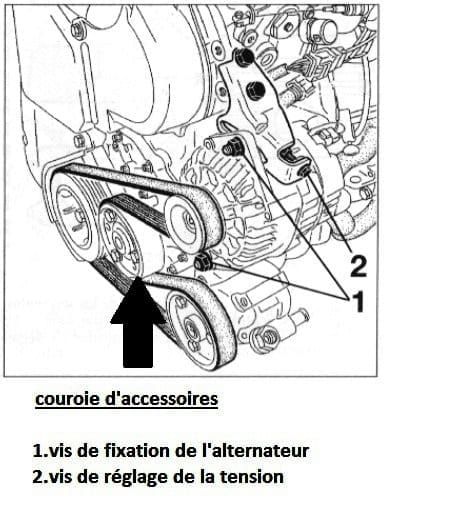 2

1

couroie d'accessoires

1.vis de fixation de l'alternateur
2.vis de réglage de la tension