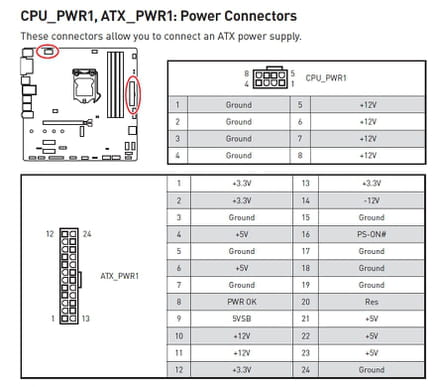 CPU_PWR1, ATX_PWR1: Power Connectors

These connectors allow you to connect an ATX power supply.

8 5
4 1
CPU_PWR1

| 1 | Ground | 5 | +12V |
|---|---|---|---|
| 2 | Ground | 6 | +12V |
| 3 | Ground | 7 | +12V |
| 4 | Ground | 8 | +12V |

12 24
1 13
ATX_PWR1

| 1 | +3.3V | 13 | +3.3V |
|---|---|---|---|
| 2 | +3.3V | 14 | -12V |
| 3 | Ground | 15 | Ground |
| 4 | +5V | 16 | PS-ON# |
| 5 | Ground | 17 | Ground |
| 6 | +5V | 18 | Ground |
| 7 | Ground | 19 | Ground |
| 8 | PWR OK | 20 | Res |
| 9 | 5VSB | 21 | +5V |
| 10 | +12V | 22 | +5V |
| 11 | +12V | 23 | +5V |
| 12 | +3.3V | 24 | Ground |