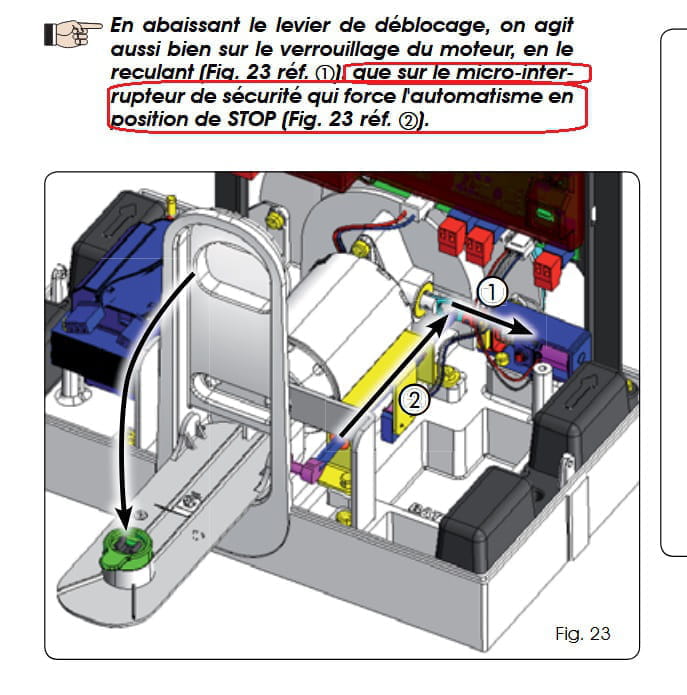 En abaissant le levier de déblocage, on agit aussi bien sur le verrouillage du moteur, en le reculant (Fig. 23 réf. ①), que sur le micro-interrupteur de sécurité qui force l'automatisme en position de STOP (Fig. 23 réf. ②).

①

②

Fig. 23