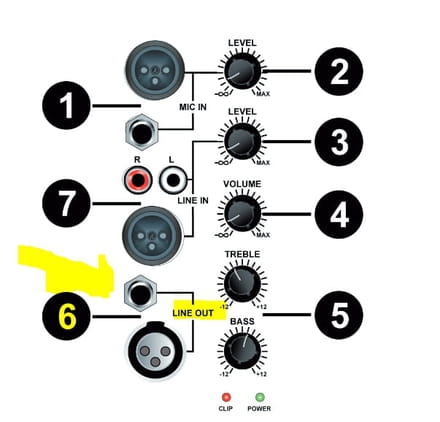 LEVEL
$-\infty$
MAX
2
1
MIC IN
LEVEL
$-\infty$
MAX
3
R
L
7
LINE IN
VOLUME
$-\infty$
MAX
4
TREBLE
-12
+12
6
LINE OUT
5
BASS
-12
+12
CLIP
POWER