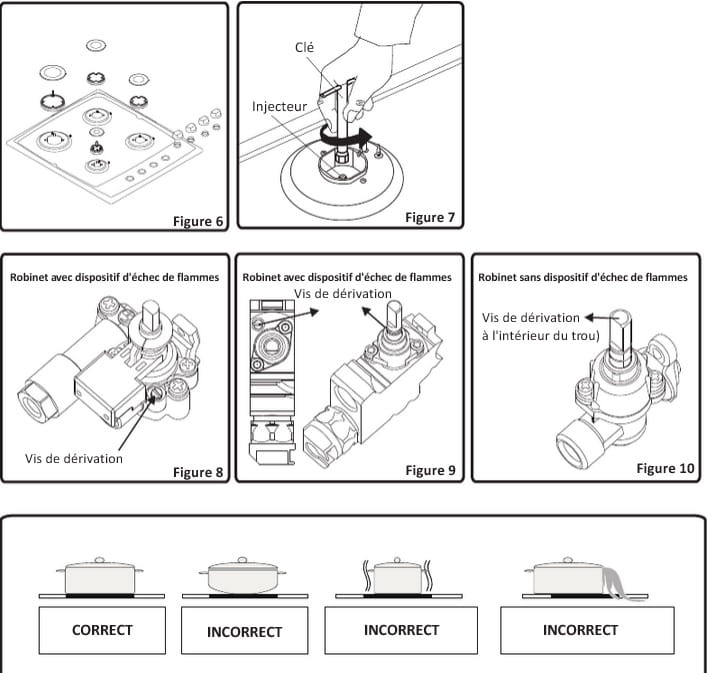 Figure 6

Clé

Injecteur

Figure 7

Robinet avec dispositif d'échec de flammes

Vis de dérivation

Figure 8

Robinet avec dispositif d'échec de flammes

Vis de dérivation

Figure 9

Robinet sans dispositif d'échec de flammes

Vis de dérivation à l'intérieur du trou)

Figure 10

CORRECT

INCORRECT

INCORRECT

INCORRECT