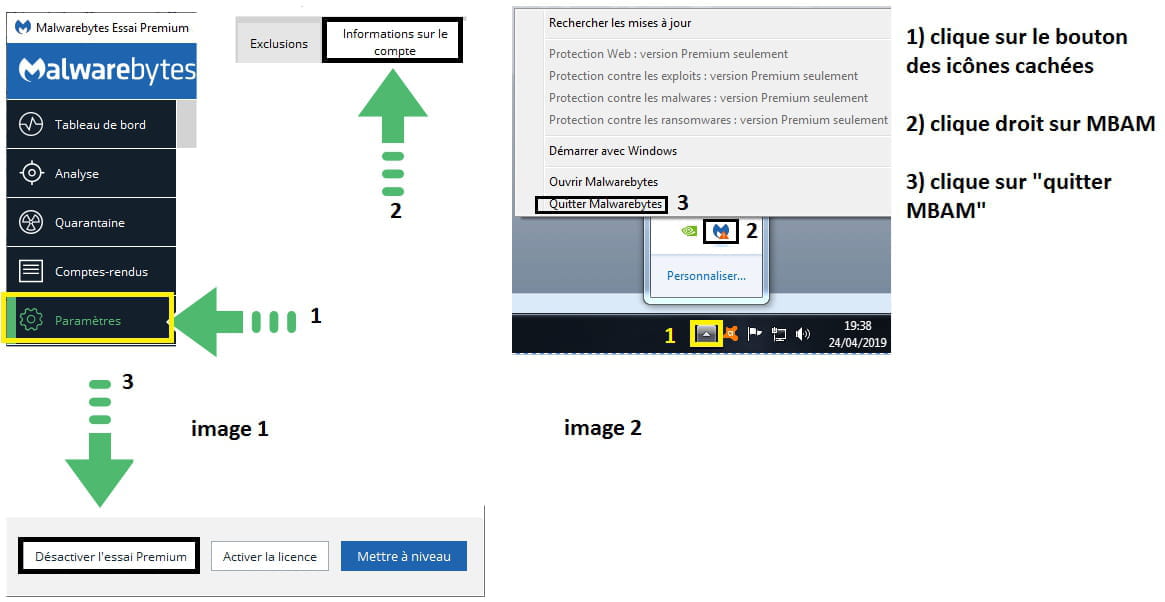 Malwarebytes Essai Premium

Malwarebytes

Tableau de bord

Analyse

Quarantaine

Comptes-rendus

Paramètres

1

Exclusions

Informations sur le compte

2

3

image 1

Désactiver l'essai Premium

Activer la licence

Mettre à niveau

Rechercher les mises à jour

Protection Web : version Premium seulement

Protection contre les exploits : version Premium seulement

Protection contre les malwares : version Premium seulement

Protection contre les ransomwares : version Premium seulement

Démarrer avec Windows

Ouvrir Malwarebytes

Quitter Malwarebytes 3

2

Personnaliser...

1

19:38
24/04/2019

image 2

1) clique sur le bouton des icônes cachées

2) clique droit sur MBAM

3) clique sur "quitter MBAM"