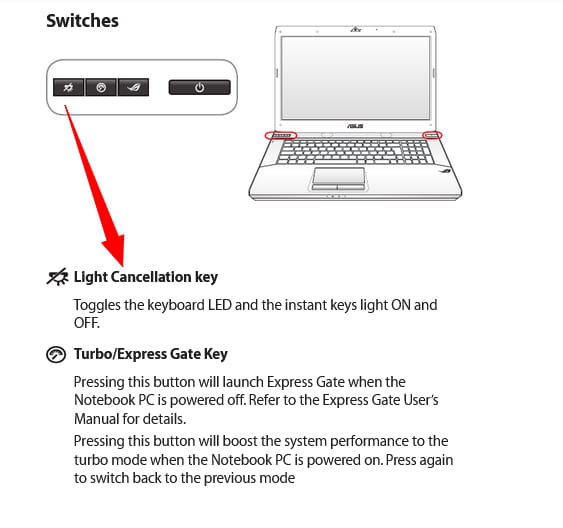 Switches

ASUS

Light Cancellation key

Toggles the keyboard LED and the instant keys light ON and OFF.

Turbo/Express Gate Key

Pressing this button will launch Express Gate when the Notebook PC is powered off. Refer to the Express Gate User's Manual for details.

Pressing this button will boost the system performance to the turbo mode when the Notebook PC is powered on. Press again to switch back to the previous mode