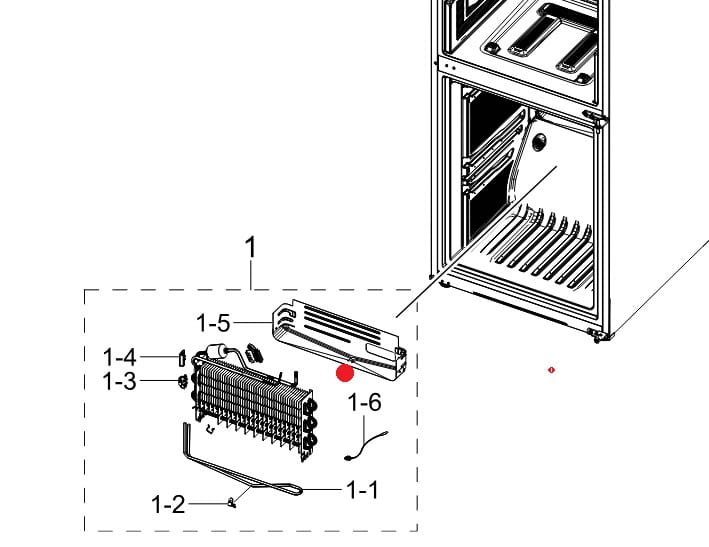 1
1-5
1-4
1-3
1-6
1-1
1-2