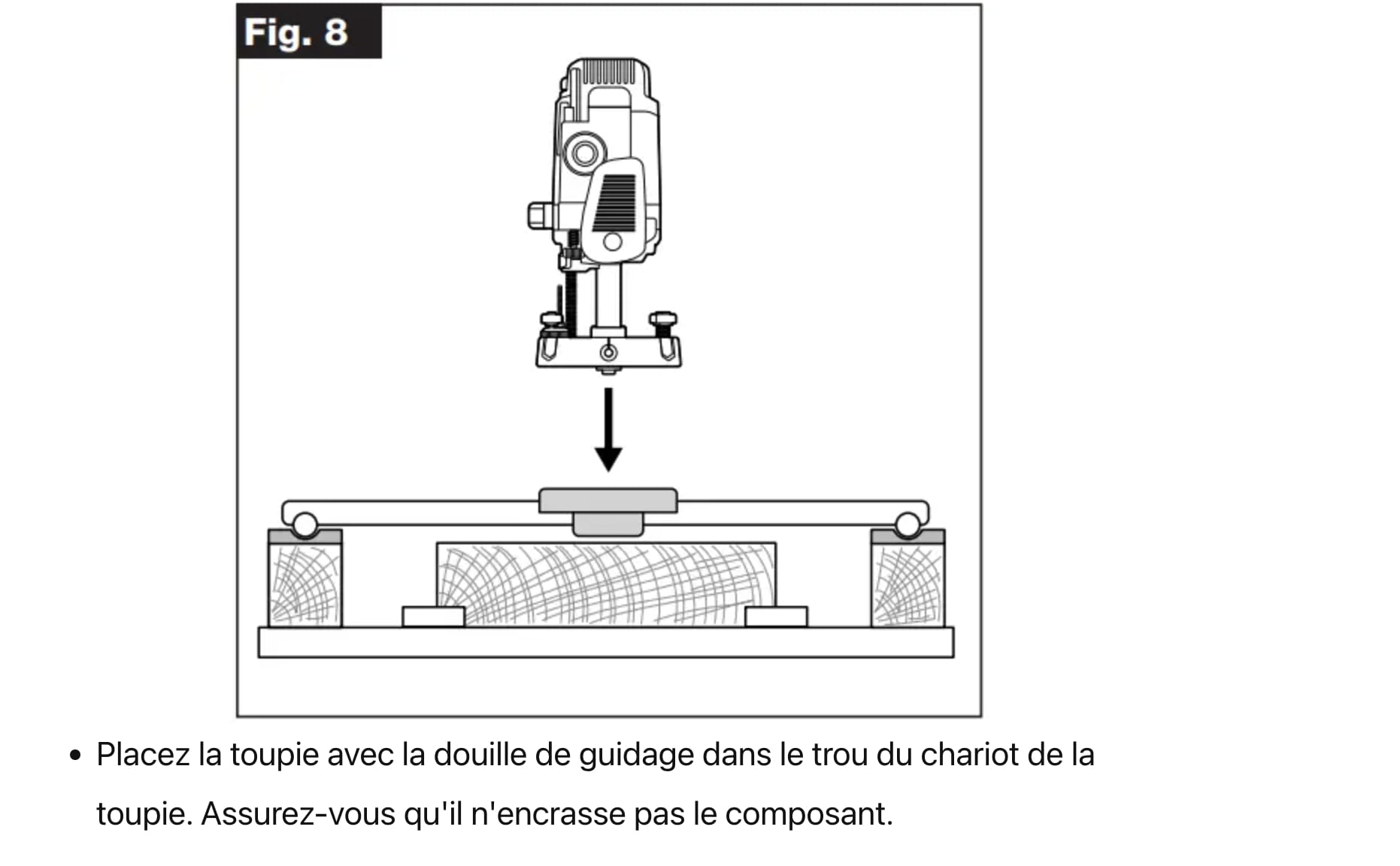 Fig. 8

• Placez la toupie avec la douille de guidage dans le trou du chariot de la toupie. Assurez-vous qu'il n'encrasse pas le composant.