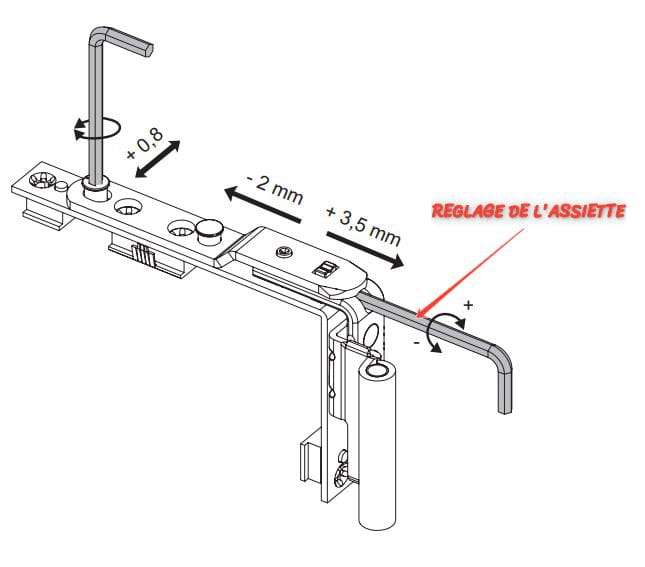 + 0,8

- 2 mm

+ 3,5 mm

REGLAGE DE L'ASSIETTE

+

-